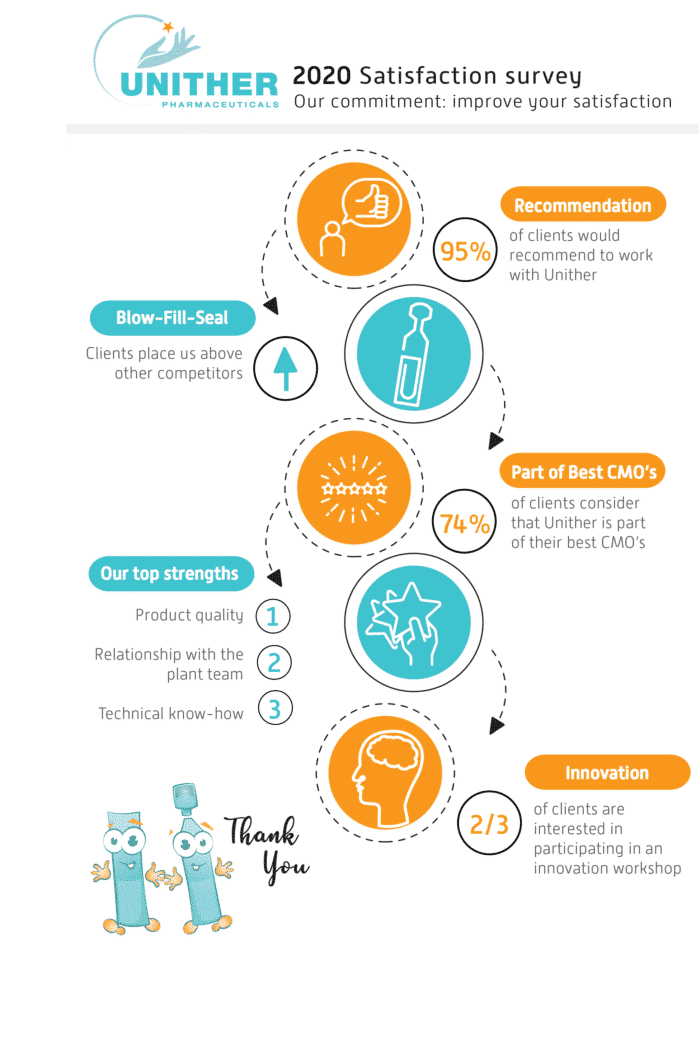 UNITHER
PHARMACEUTICALS

2020 Satisfaction survey
Our commitment: improve your satisfaction

Recommendation
95%
of clients would recommend to work with Unither

Blow-Fill-Seal
Clients place us above other competitors

Part of Best CMO's
74%
of clients consider that Unither is part of their best CMO's

Our top strengths
Product quality 1
Relationship with the plant team 2
Technical know-how 3

Innovation
2/3
of clients are interested in participating in an innovation workshop

Thank You